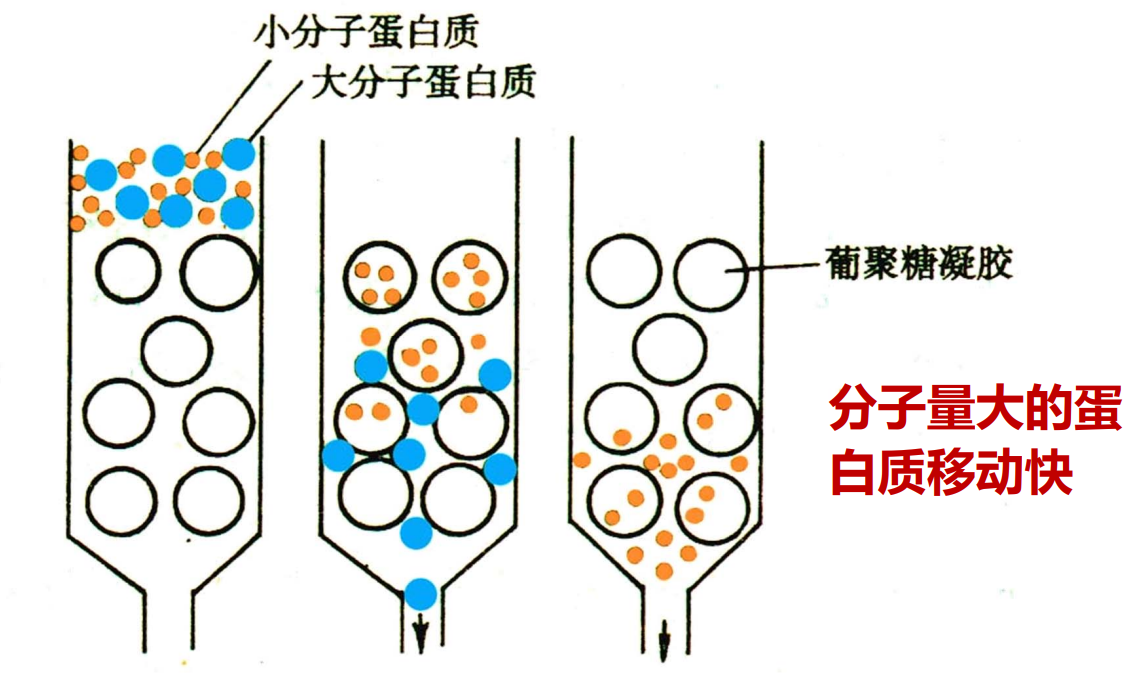 小分子蛋白质
大分子蛋白质

葡聚糖凝胶

分子量大的蛋白质移动快